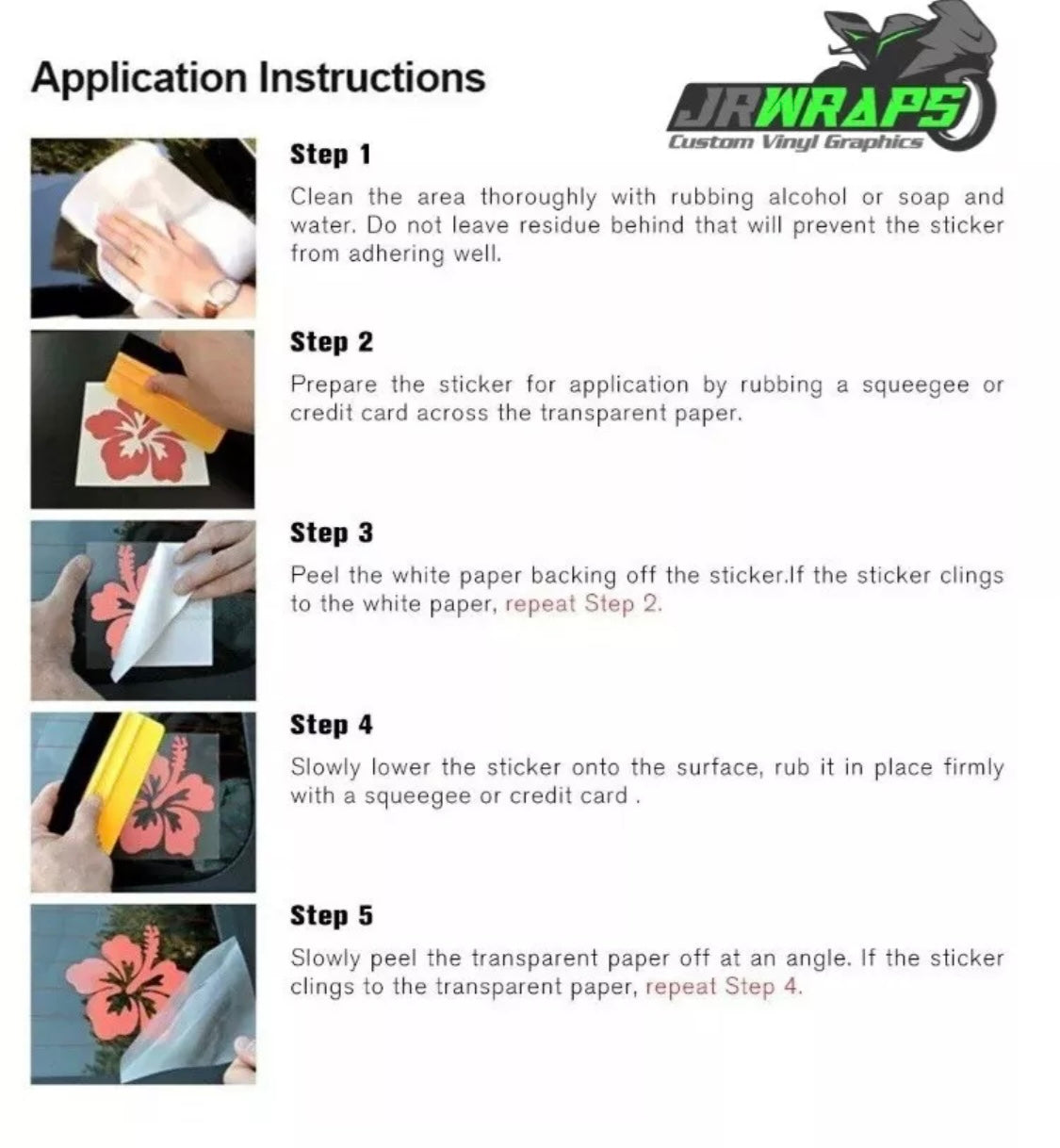 Application Instructions

JRWRAPS
Custom Vinyl Graphics

Step 1

Clean the area thoroughly with rubbing alcohol or soap and water. Do not leave residue behind that will prevent the sticker from adhering well.

Step 2

Prepare the sticker for application by rubbing a squeegee or credit card across the transparent paper.

Step 3

Peel the white paper backing off the sticker.If the sticker clings to the white paper, repeat Step 2.

Step 4

Slowly lower the sticker onto the surface, rub it in place firmly with a squeegee or credit card .

Step 5

Slowly peel the transparent paper off at an angle. If the sticker clings to the transparent paper, repeat Step 4.